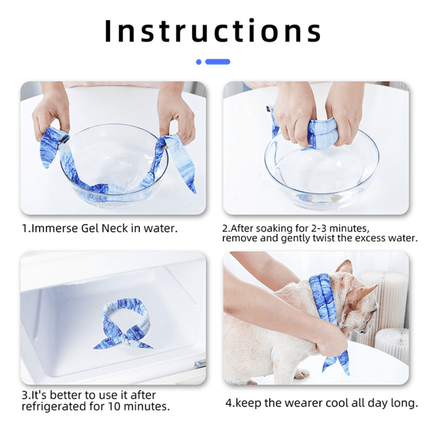 Instructions

1.Immerse Gel Neck in water.

2.After soaking for 2-3 minutes, remove and gently twist the excess water.

3.It's better to use it after refrigerated for 10 minutes.

4.keep the wearer cool all day long.