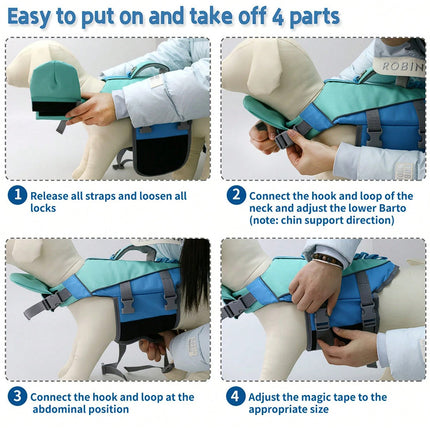 Easy to put on and take off 4 parts

1 Release all straps and loosen all locks

2 Connect the hook and loop of the neck and adjust the lower Barto (note: chin support direction)

3 Connect the hook and loop at the abdominal position

4 Adjust the magic tape to the appropriate size