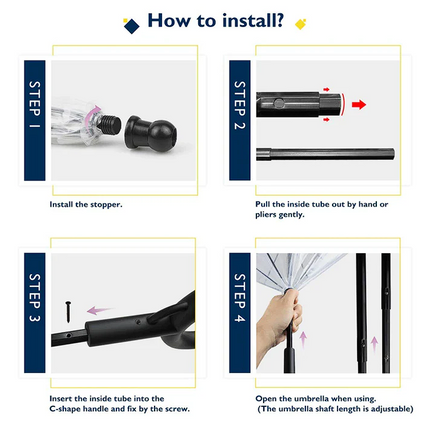 How to install?

STEP 1

Install the stopper.

STEP 2

Pull the inside tube out by hand or pliers gently.

STEP 3

Insert the inside tube into the C-shape handle and fix by the screw.

STEP 4

Open the umbrella when using. (The umbrella shaft length is adjustable)