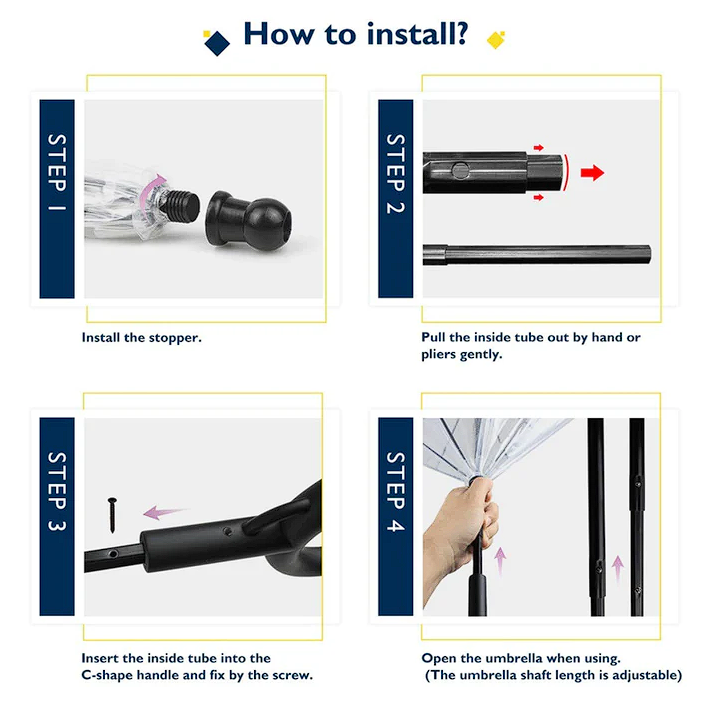 How to install?

STEP 1

Install the stopper.

STEP 2

Pull the inside tube out by hand or pliers gently.

STEP 3

Insert the inside tube into the C-shape handle and fix by the screw.

STEP 4

Open the umbrella when using.
(The umbrella shaft length is adjustable)