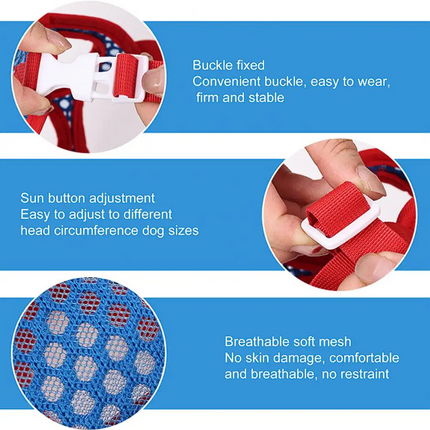 Buckle fixed
Convenient buckle, easy to wear, firm and stable

Sun button adjustment
Easy to adjust to different head circumference dog sizes

Breathable soft mesh
No skin damage, comfortable and breathable, no restraint